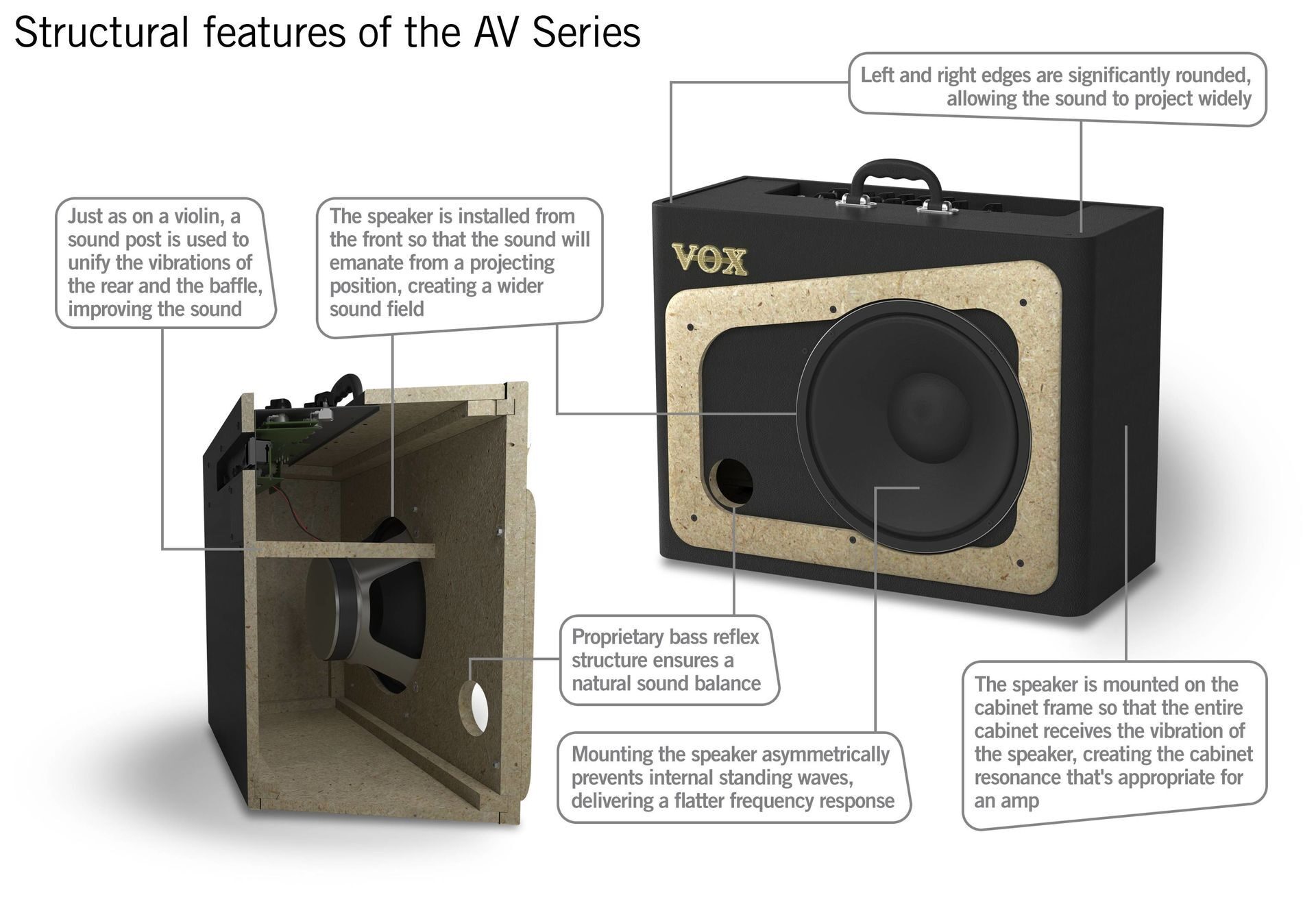 Structural features of the AV Series

Left and right edges are significantly rounded, allowing the sound to project widely

Just as on a violin, a sound post is used to unify the vibrations of the rear and the baffle, improving the sound

The speaker is installed from the front so that the sound will emanate from a projecting position, creating a wider sound field

VOX

Proprietary bass reflex structure ensures a natural sound balance

Mounting the speaker asymmetrically prevents internal standing waves, delivering a flatter frequency response

The speaker is mounted on the cabinet frame so that the entire cabinet receives the vibration of the speaker, creating the cabinet resonance that's appropriate for an amp