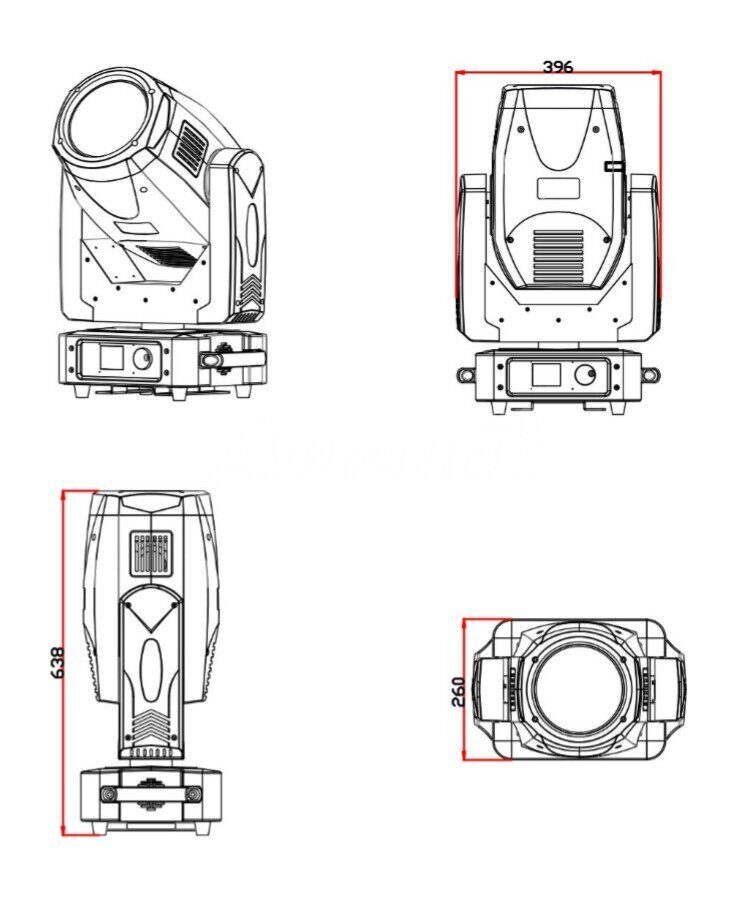 396

638

260